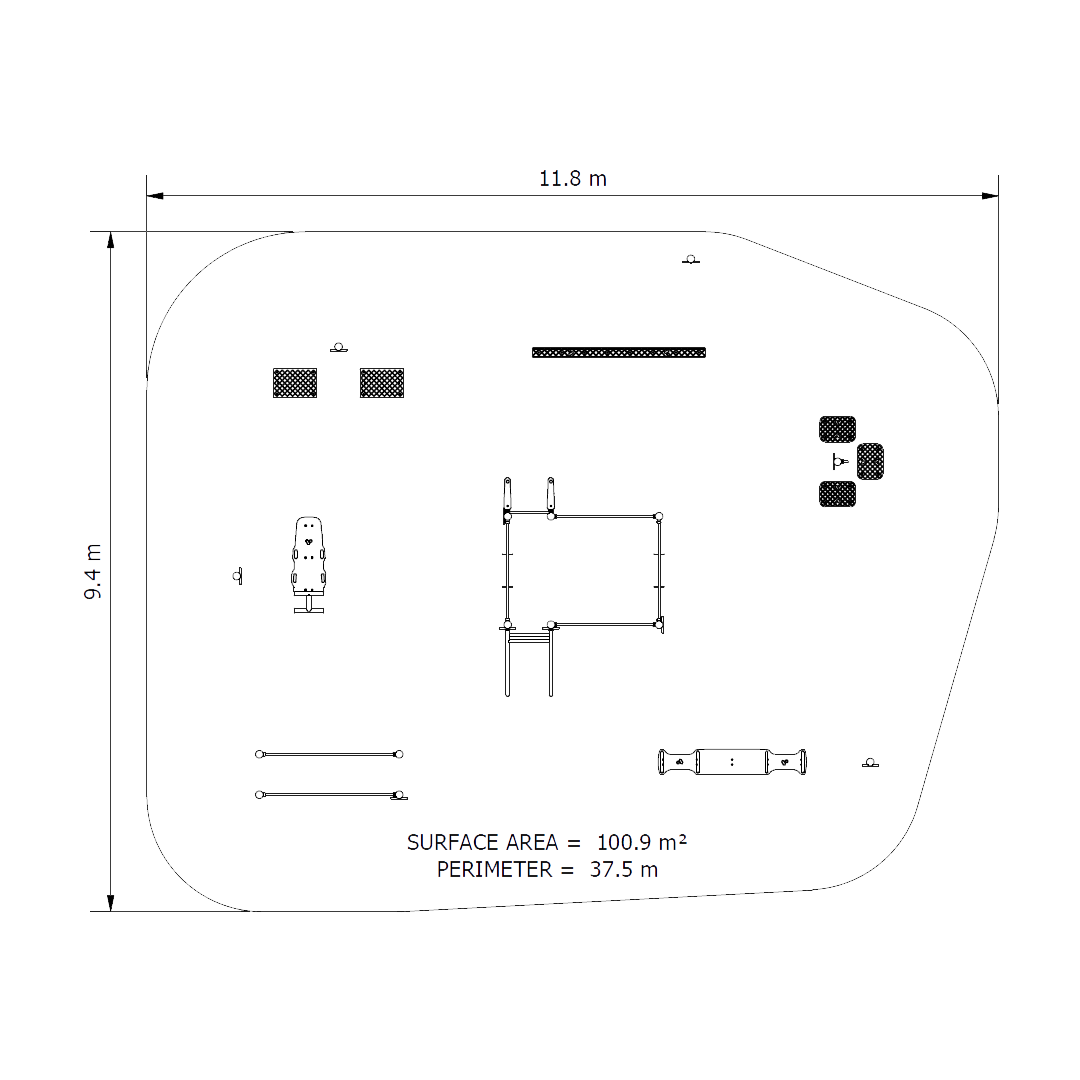 11.8 m

9.4 m

SURFACE AREA = 100.9 m²
PERIMETER = 37.5 m